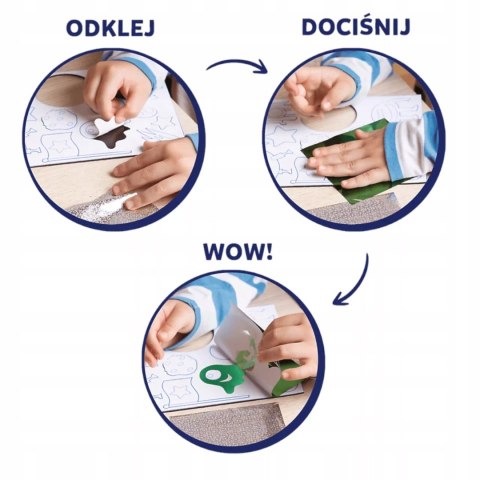 ODKLEJ

DOCIŚNIJ

WOW!